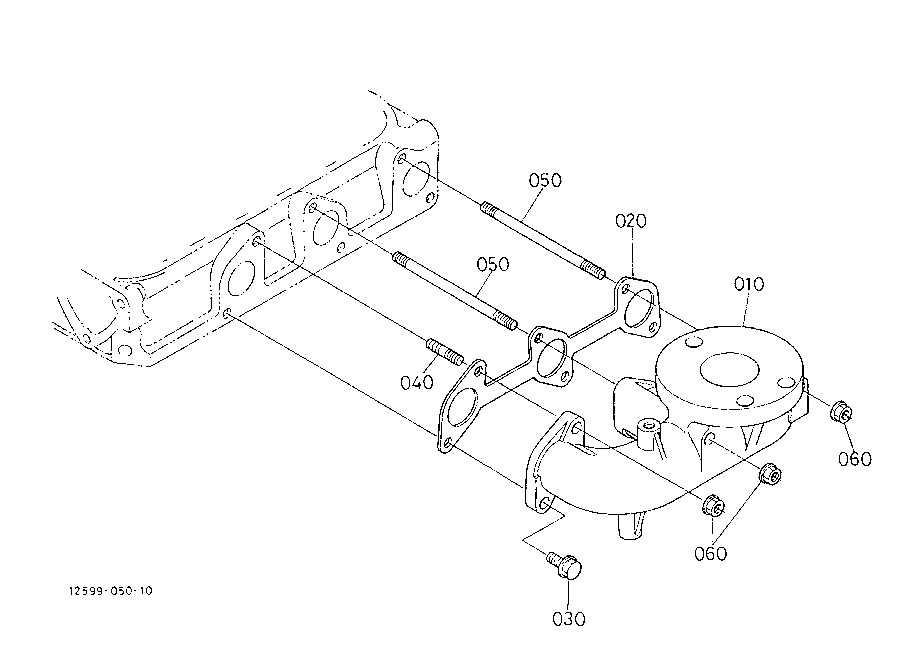 050

020

050

010

040

060

060

12599-050-10

030